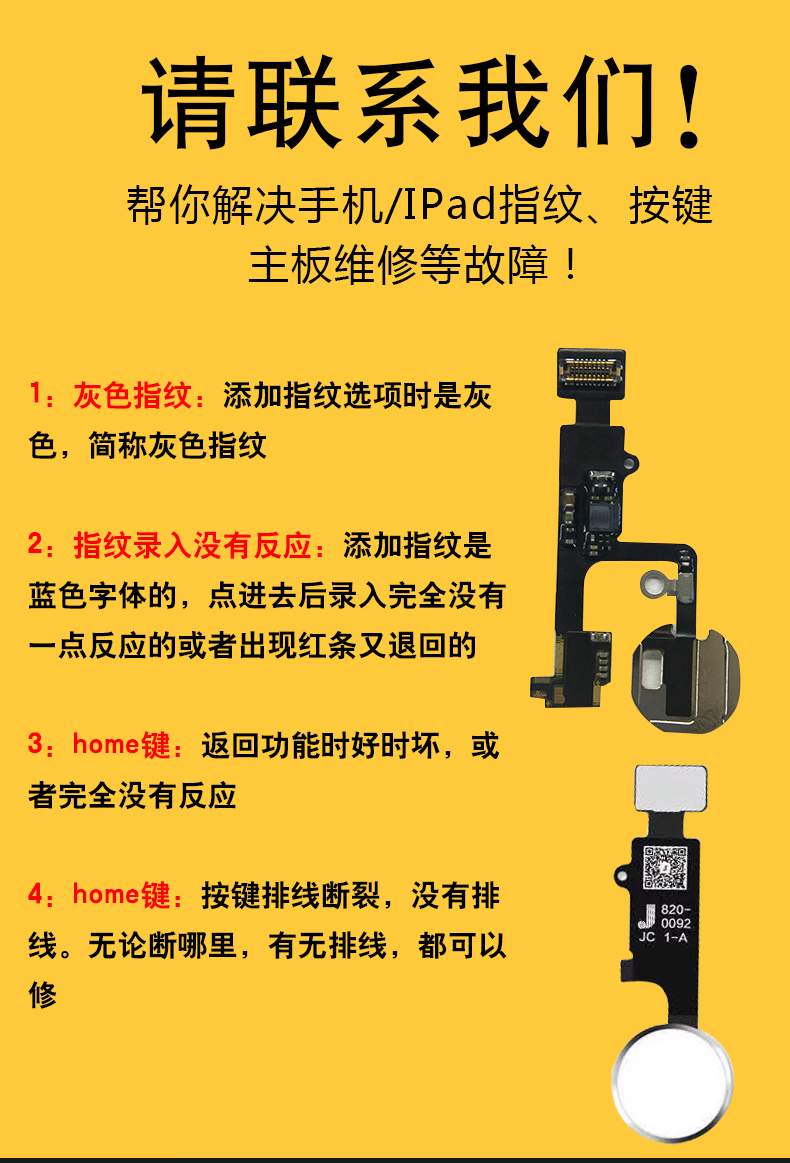 请联系我们！

帮你解决手机/IPad指纹、按键主板维修等故障！

1：灰色指纹：添加指纹选项时是灰色，简称灰色指纹

2：指纹录入没有反应：添加指纹是蓝色字体的，点进去后录入完全没有一点反应的或者出现红条又退回的

3：home键：返回功能时好时坏，或者完全没有反应

4：home键：按键排线断裂，没有排线。无论断哪里，有无排线，都可以修

J 820-0092 JC 1-A